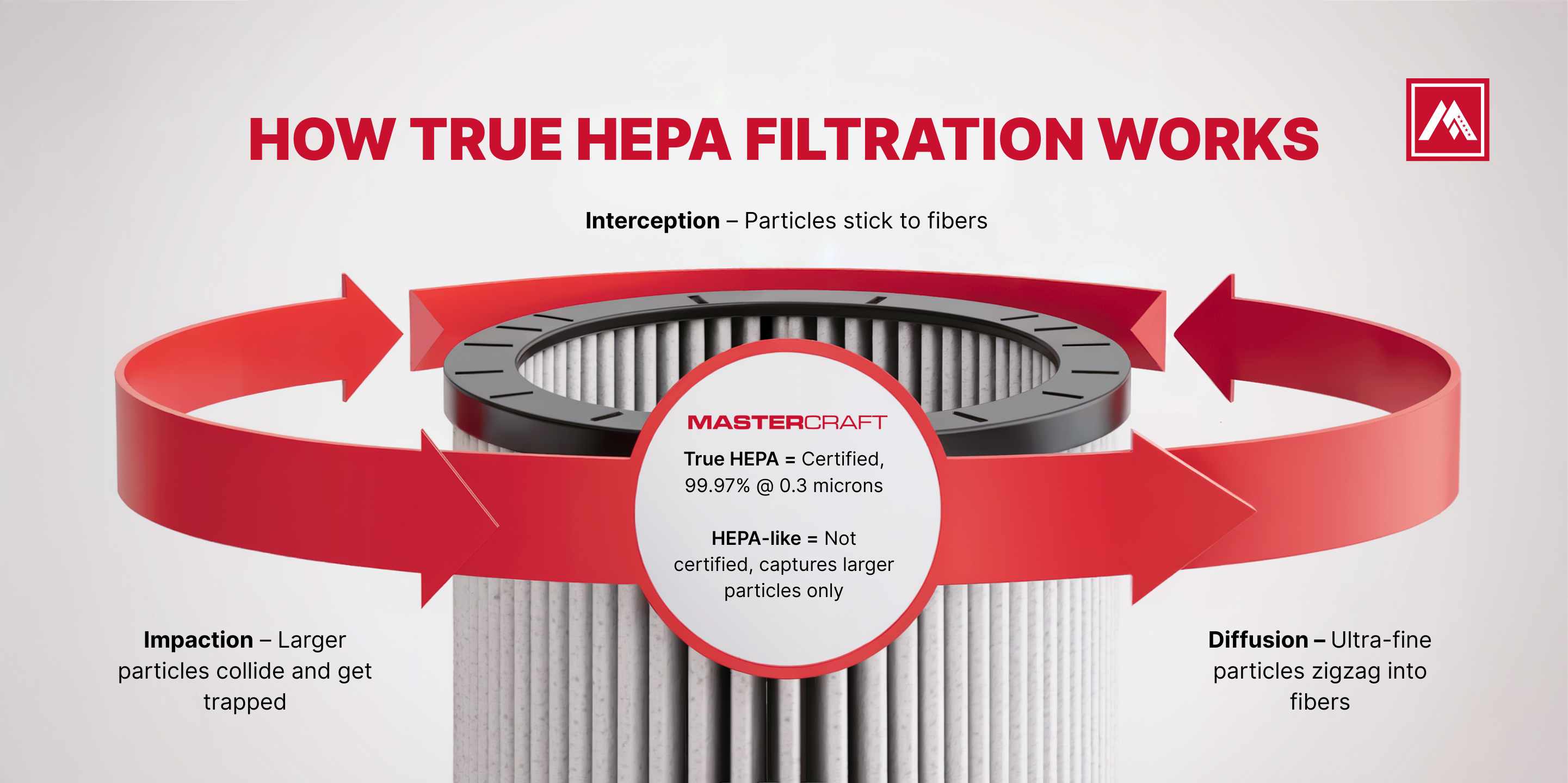 HOW TRUE HEPA FILTRATION WORKS

Interception – Particles stick to fibers

MASTERCRAFT

True HEPA = Certified, 99.97% @ 0.3 microns

HEPA-like = Not certified, captures larger particles only

Impaction – Larger particles collide and get trapped

Diffusion – Ultra-fine particles zigzag into fibers